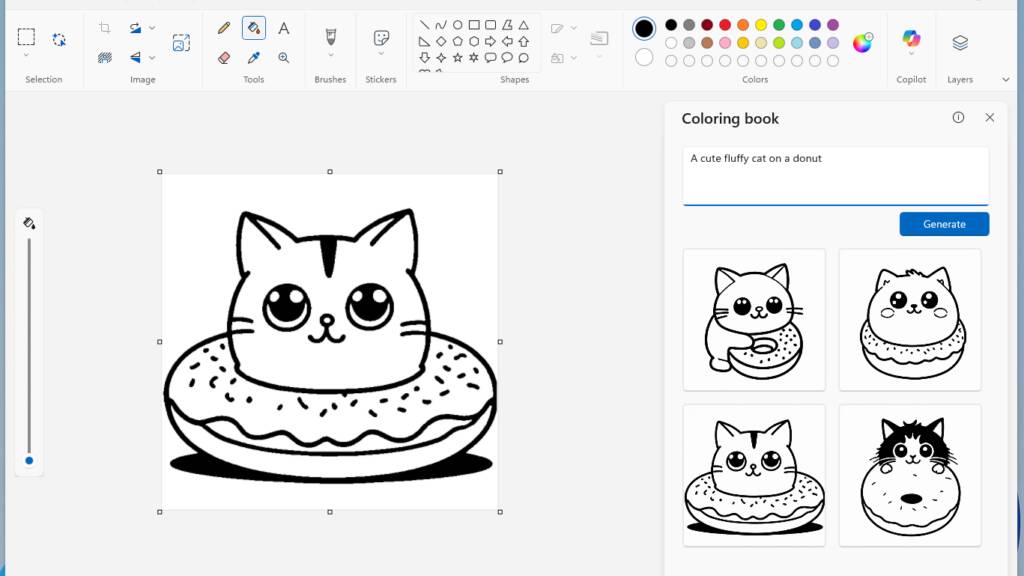 Selection
Image
Tools
Brushes
Stickers
Shapes
Colors
Copilot
Layers

Coloring book

A cute fluffy cat on a donut

Generate